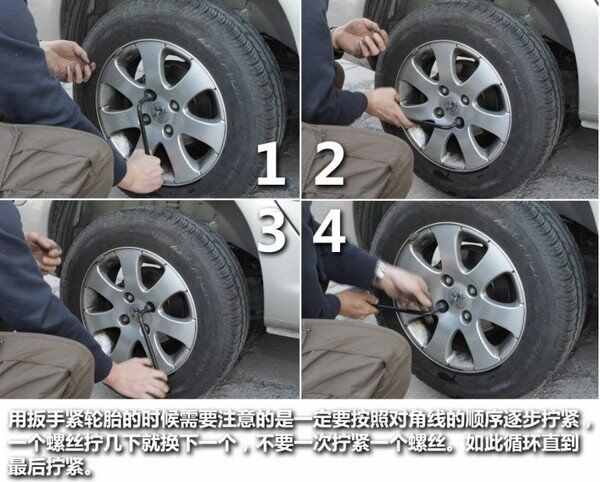 1

2

3

4

用扳手紧轮胎的时候需要注意的是一定要按照对角线的顺序逐步拧紧，一个螺丝拧几下就换下一个，不要一次拧紧一个螺丝。如此循环直到最后拧紧。