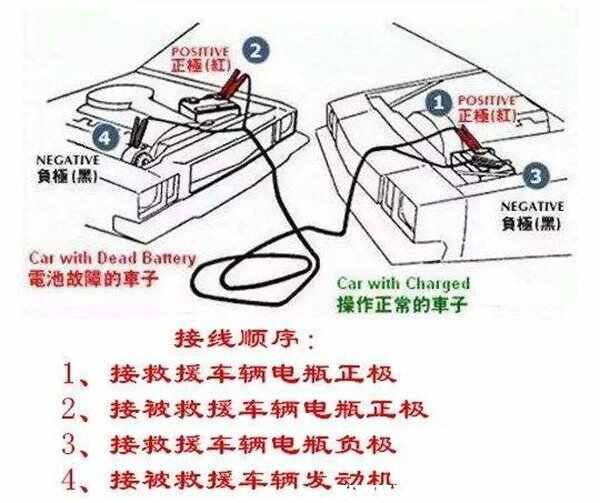 POSITIVE
正極(紅)
2

4
NEGATIVE
負極(黑)

1
POSITIVE
正極(紅)

3
NEGATIVE
負極(黑)

Car with Dead Battery
電池故障的車子

Car with Charged
操作正常的車子

接线顺序：
1、接救援车辆电瓶正极
2、接被救援车辆电瓶正极
3、接救援车辆电瓶负极
4、接被救援车辆发动机