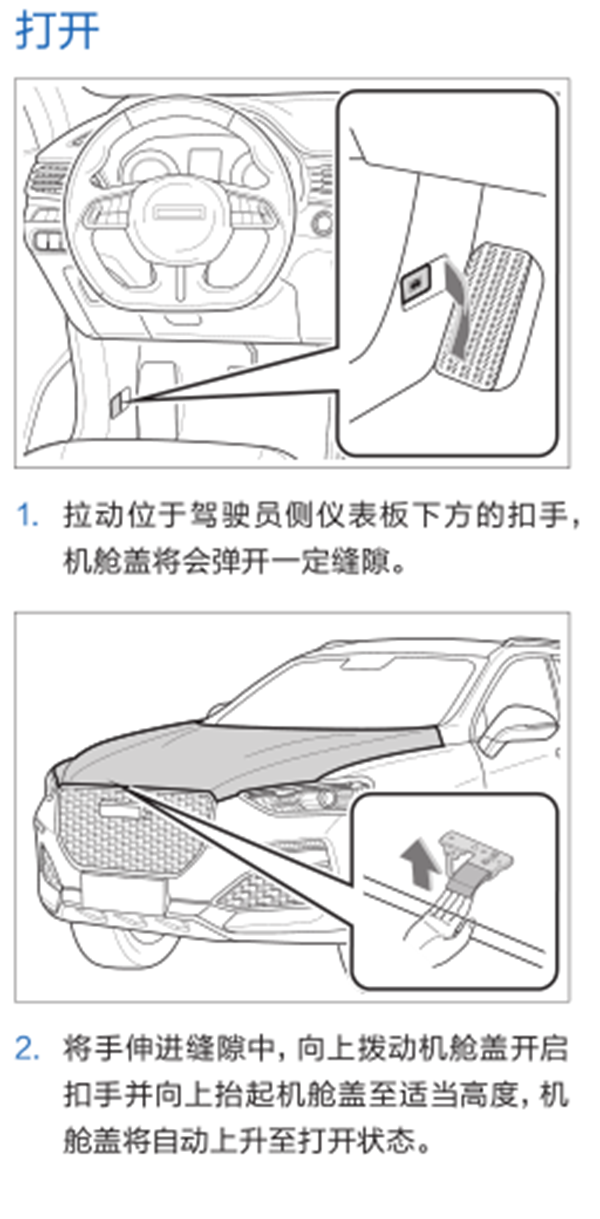 打开

1. 拉动位于驾驶员侧仪表板下方的扣手，机舱盖将会弹开一定缝隙。

2. 将手伸进缝隙中，向上拨动机舱盖开启扣手并向上抬起机舱盖至适当高度，机舱盖将自动上升至打开状态。