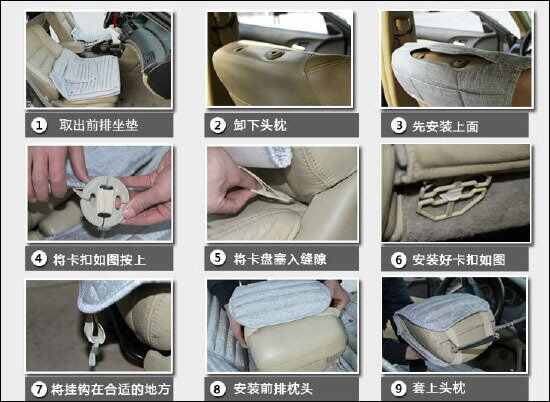 1 取出前排坐垫

2 卸下头枕

3 先安装上面

4 将卡扣如图按上

5 将卡盘塞入缝隙

6 安装好卡扣如图

7 将挂钩在合适的地方

8 安装前排枕头

9 套上头枕