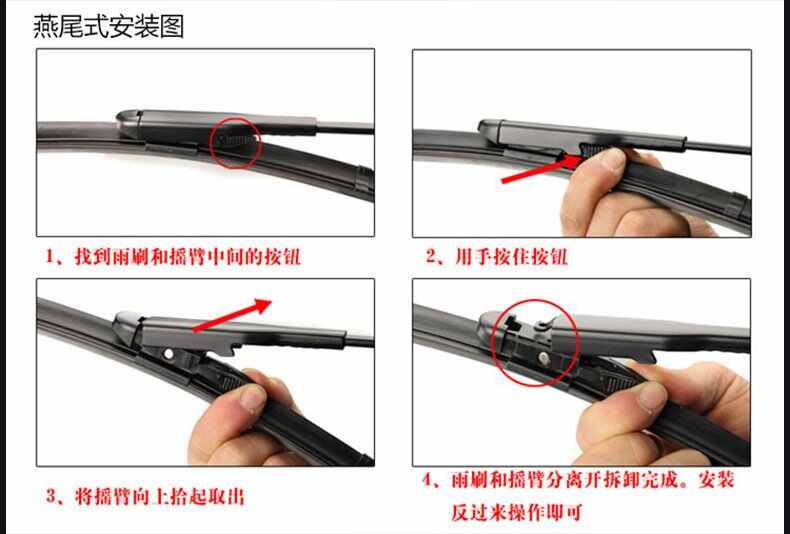 燕尾式安装图

1、找到雨刷和摇臂中间的按钮

2、用手按住按钮

3、将摇臂向上抬起取出

4、雨刷和摇臂分离开拆卸完成。安装反过来操作即可