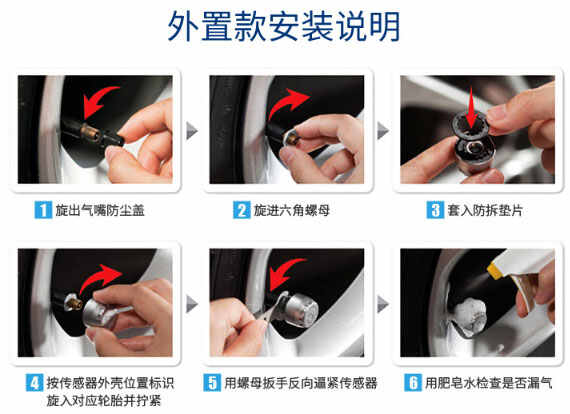 外置款安装说明

1 旋出气嘴防尘盖

2 旋进六角螺母

3 套入防拆垫片

4 按传感器外壳位置标识旋入对应轮胎并拧紧

5 用螺母扳手反向逼紧传感器

6 用肥皂水检查是否漏气