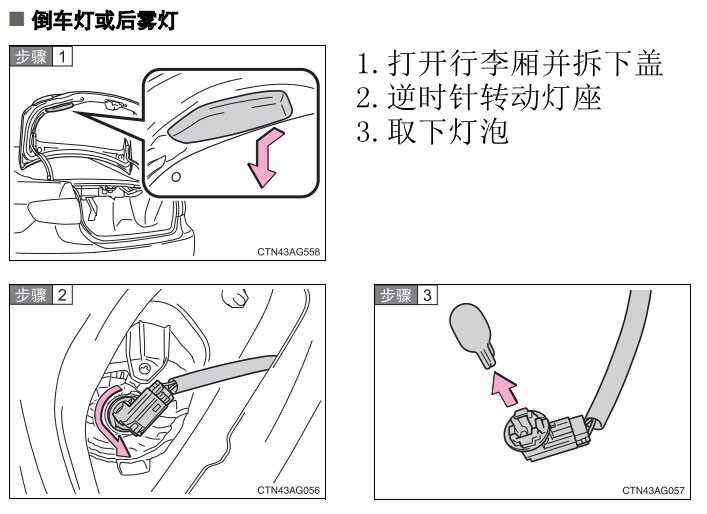 ■ 倒车灯或后雾灯

步骤 1

CTN43AG558

1. 打开行李厢并拆下盖
2. 逆时针转动灯座
3. 取下灯泡

步骤 2

CTN43AG056

步骤 3

CTN43AG057