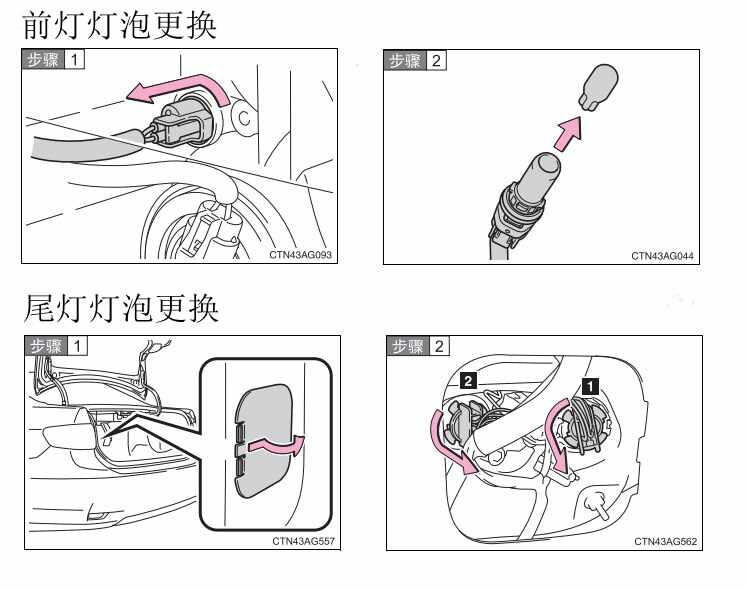 前灯灯泡更换

步骤 1

CTN43AG093

步骤 2

CTN43AG044

尾灯灯泡更换

步骤 1

CTN43AG557

步骤 2

2

1

CTN43AG562