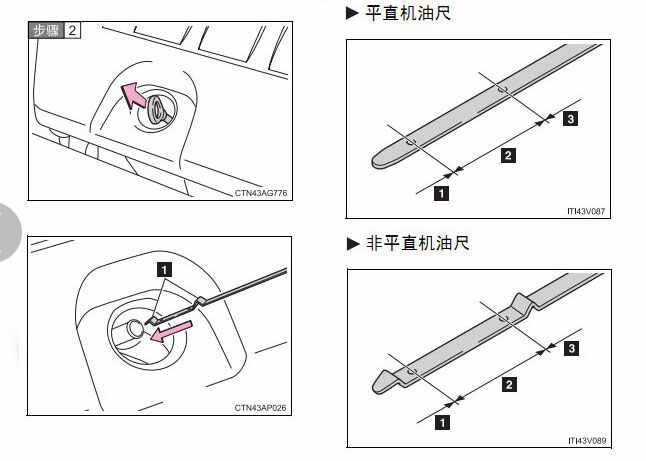 步骤 2

CTN43AG776

1

CTN43AP026

▶ 平直机油尺

3
2
1

ITI43V087

▶ 非平直机油尺

3
2
1

ITI43V089