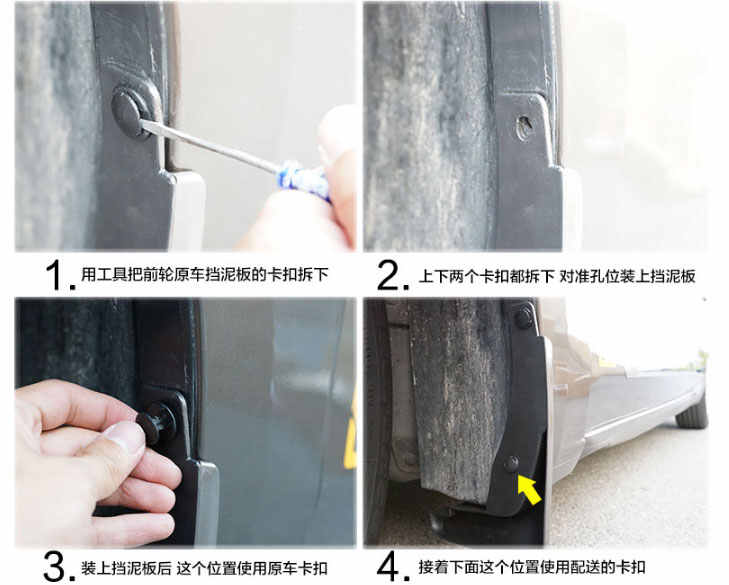 1. 用工具把前轮原车挡泥板的卡扣拆下

2. 上下两个卡扣都拆下 对准孔位装上挡泥板

3. 装上挡泥板后 这个位置使用原车卡扣

4. 接着下面这个位置使用配送的卡扣