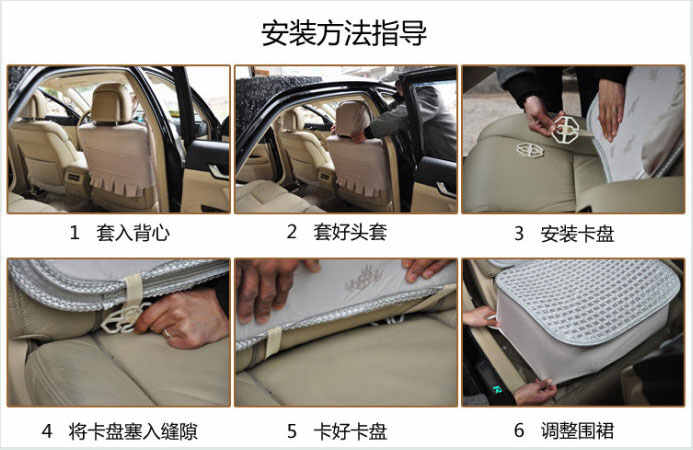 安装方法指导

1 套入背心

2 套好头套

3 安装卡盘

4 将卡盘塞入缝隙

5 卡好卡盘

6 调整围裙